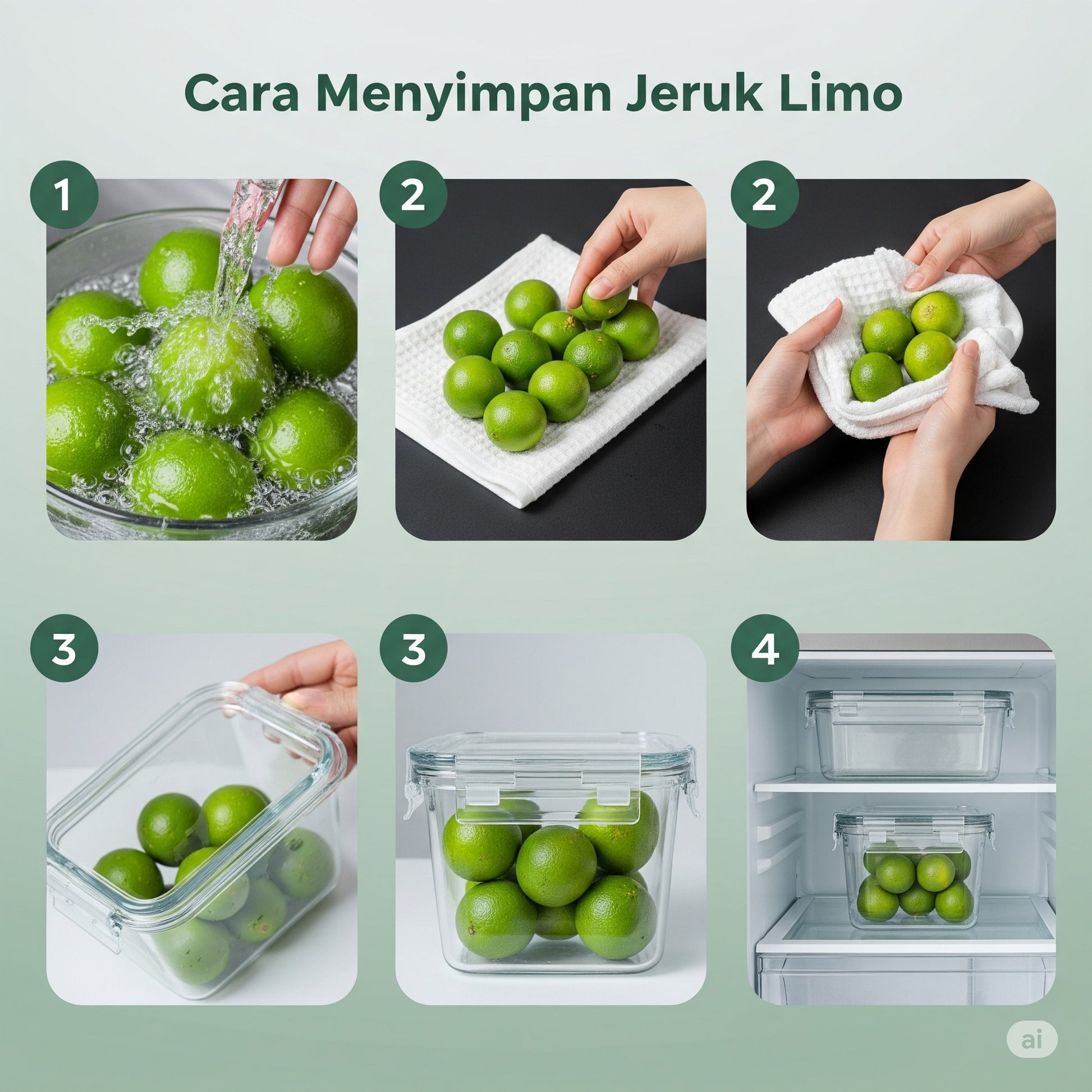 Cara Menyimpan Jeruk Limo

1

2

2

3

3

4

ai