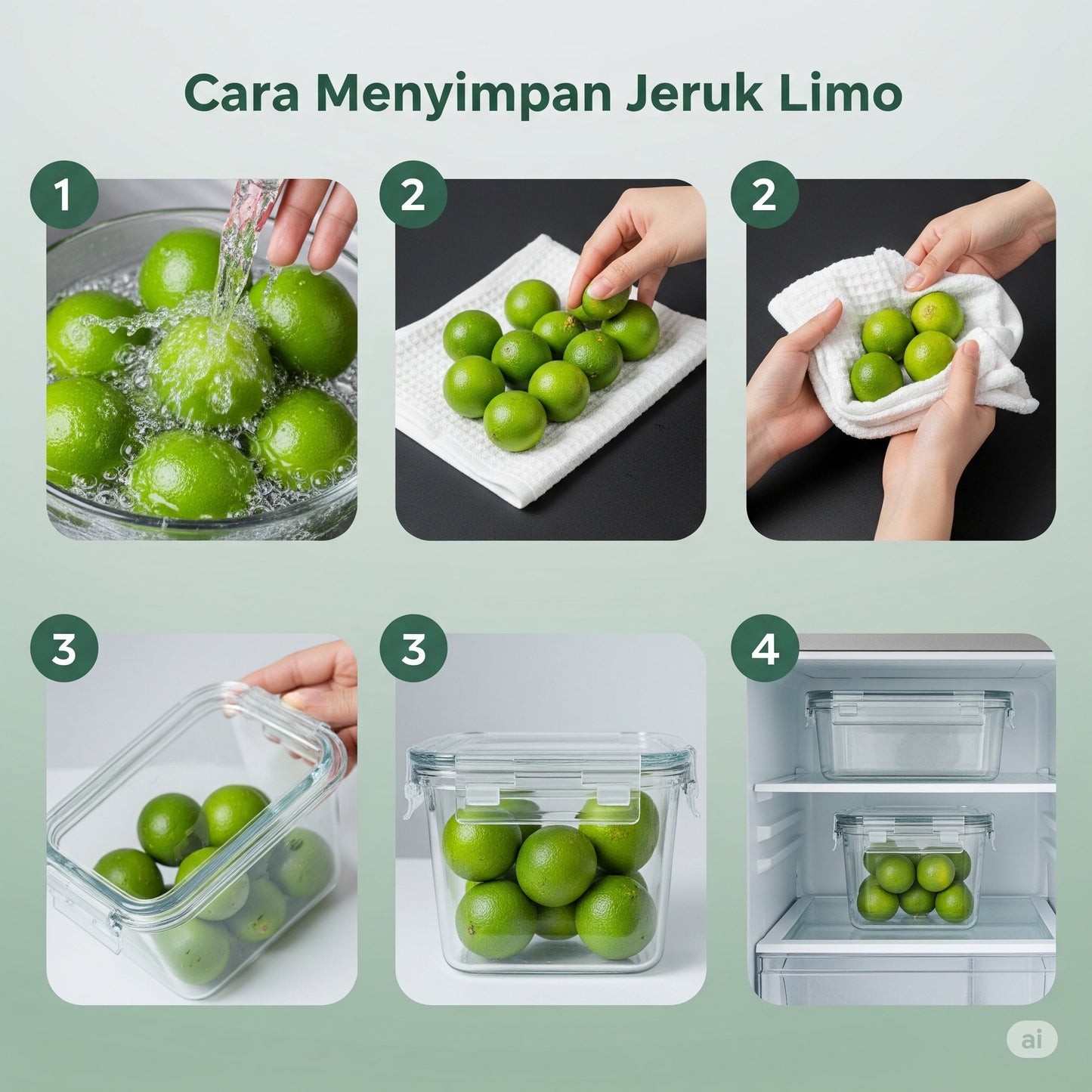 Cara Menyimpan Jeruk Limo

1

2

2

3

3

4

ai